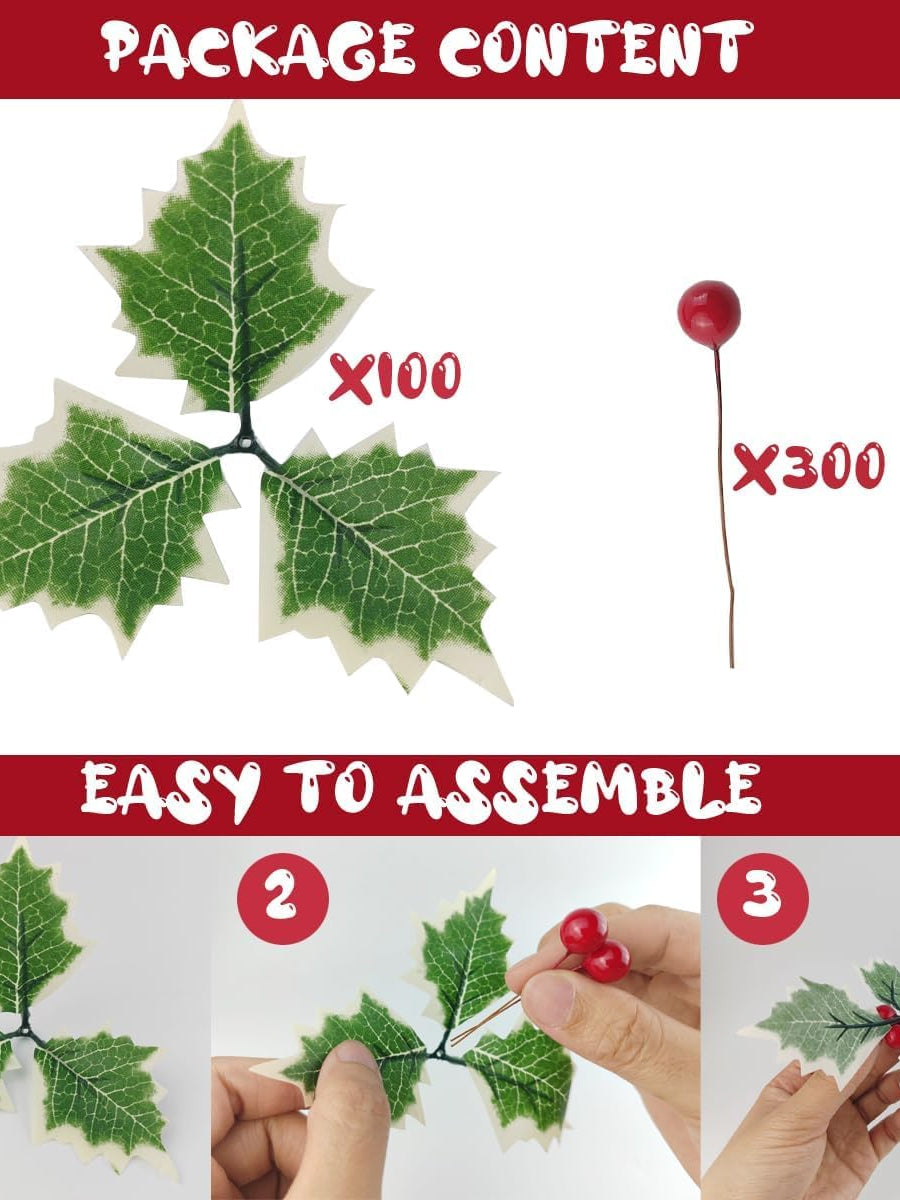 PACKAGE CONTENT

X100

X300

EASY TO ASSEMBLE

2

3